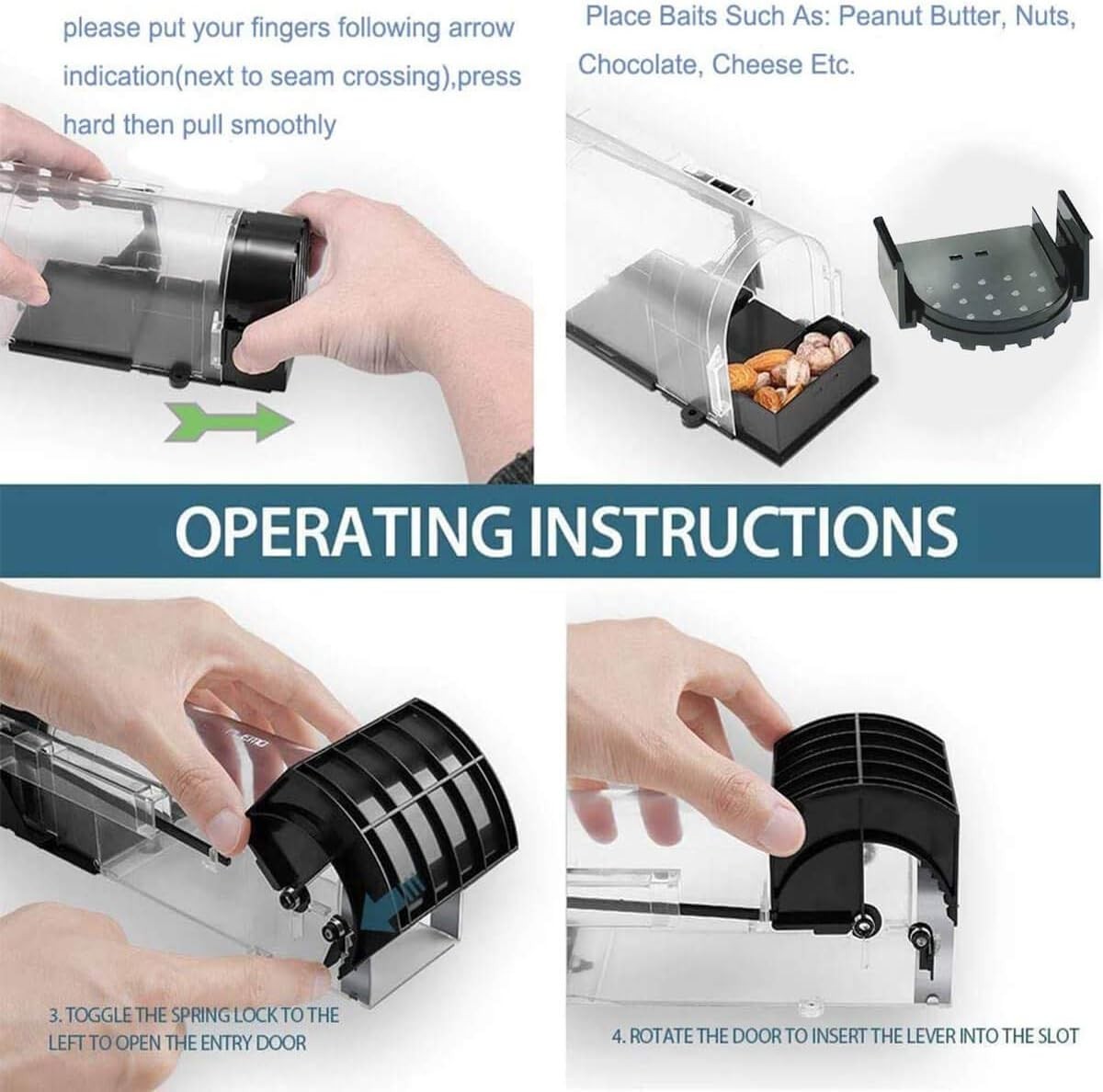 please put your fingers following arrow indication(next to seam crossing),press hard then pull smoothly

Place Baits Such As: Peanut Butter, Nuts, Chocolate, Cheese Etc.

OPERATING INSTRUCTIONS

3. TOGGLE THE SPRING LOCK TO THE LEFT TO OPEN THE ENTRY DOOR

4. ROTATE THE DOOR TO INSERT THE LEVER INTO THE SLOT